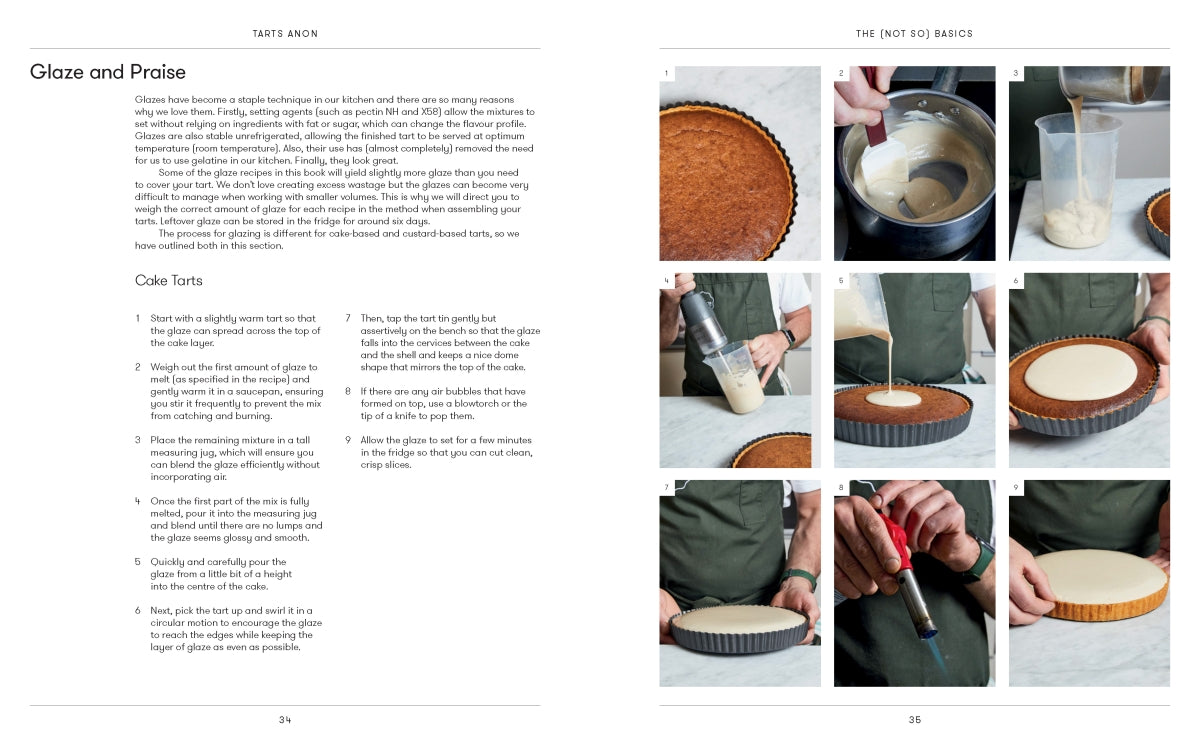 TARTS ANON

Glaze and Praise

Glazes have become a staple technique in our kitchen and there are so many reasons why we love them. Firstly, setting agents (such as pectin NH and X58) allow the mixtures to set without relying on ingredients with fat or sugar, which can change the flavour profile. Glazes are also stable unrefrigerated, allowing the finished tart to be served at optimum temperature (room temperature). Also, their use has (almost completely) removed the need for us to use gelatine in our kitchen. Finally, they look great.

Some of the glaze recipes in this book will yield slightly more glaze than you need to cover your tart. We don't love creating excess wastage but the glazes can become very difficult to manage when working with smaller volumes. This is why we will direct you to weigh the correct amount of glaze for each recipe in the method when assembling your tarts. Leftover glaze can be stored in the fridge for around six days.

The process for glazing is different for cake-based and custard-based tarts, so we have outlined both in this section.

Cake Tarts

1 Start with a slightly warm tart so that the glaze can spread across the top of the cake layer.

2 Weigh out the first amount of glaze to melt (as specified in the recipe) and gently warm it in a saucepan, ensuring you stir it frequently to prevent the mix from catching and burning.

3 Place the remaining mixture in a tall measuring jug, which will ensure you can blend the glaze efficiently without incorporating air.

4 Once the first part of the mix is fully melted, pour it into the measuring jug and blend until there are no lumps and the glaze seems glossy and smooth.

5 Quickly and carefully pour the glaze from a little bit of a height into the centre of the cake.

6 Next, pick the tart up and swirl it in a circular motion to encourage the glaze to reach the edges while keeping the layer of glaze as even as possible.

7 Then, tap the tart tin gently but assertively on the bench so that the glaze falls into the cervices between the cake and the shell and keeps a nice dome shape that mirrors the top of the cake.

8 If there are any air bubbles that have formed on top, use a blowtorch or the tip of a knife to pop them.

9 Allow the glaze to set for a few minutes in the fridge so that you can cut clean, crisp slices.

34

THE (NOT SO) BASICS

1

2

3

4

5

6

7

8

9

35