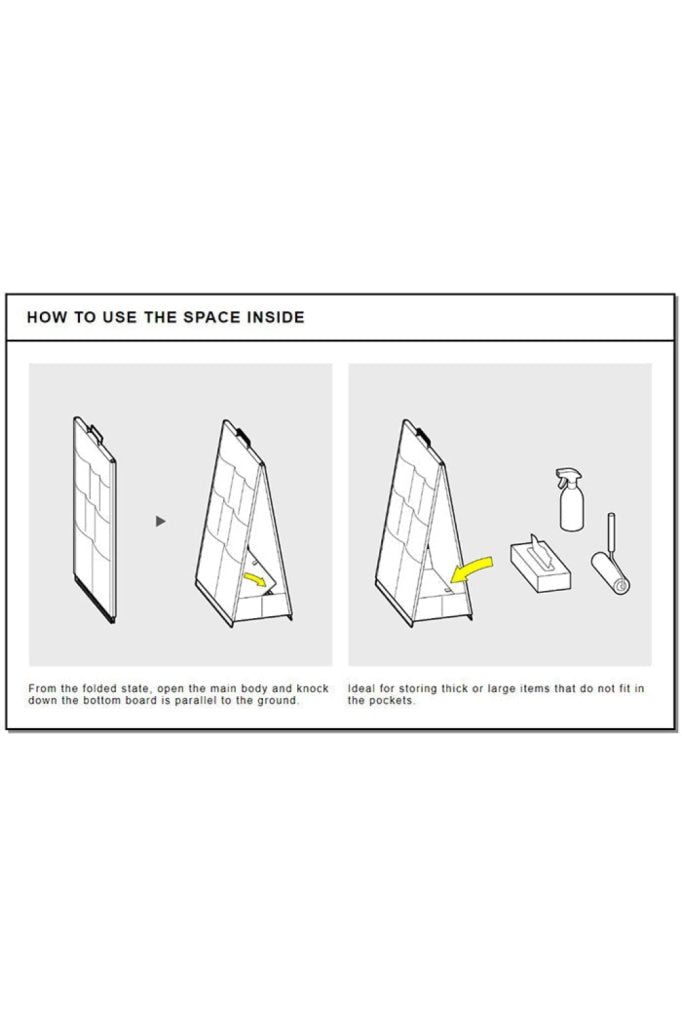 HOW TO USE THE SPACE INSIDE

From the folded state, open the main body and knock down the bottom board is parallel to the ground.

Ideal for storing thick or large items that do not fit in the pockets.